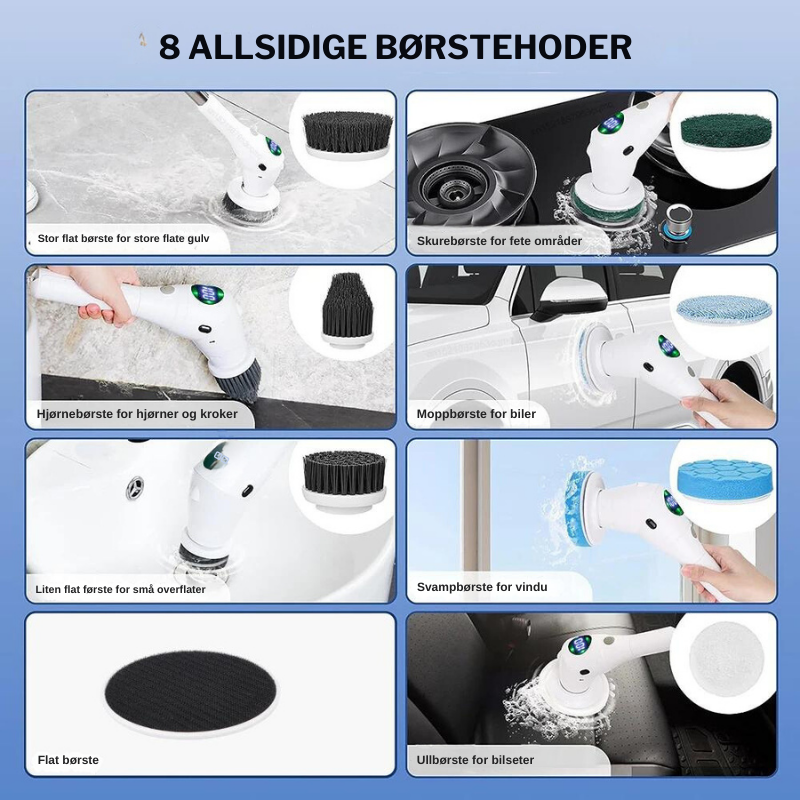 8 ALLSIDIGE BØRSTEHODER

Stor flat børste for store flate gulv

Skurebørste for fete områder

Hjørnebørste for hjørner og kroker

Moppbørste for biler

Liten flat første for små overflater

Svampbørste for vindu

Flat børste

Ullbørste for bilseter