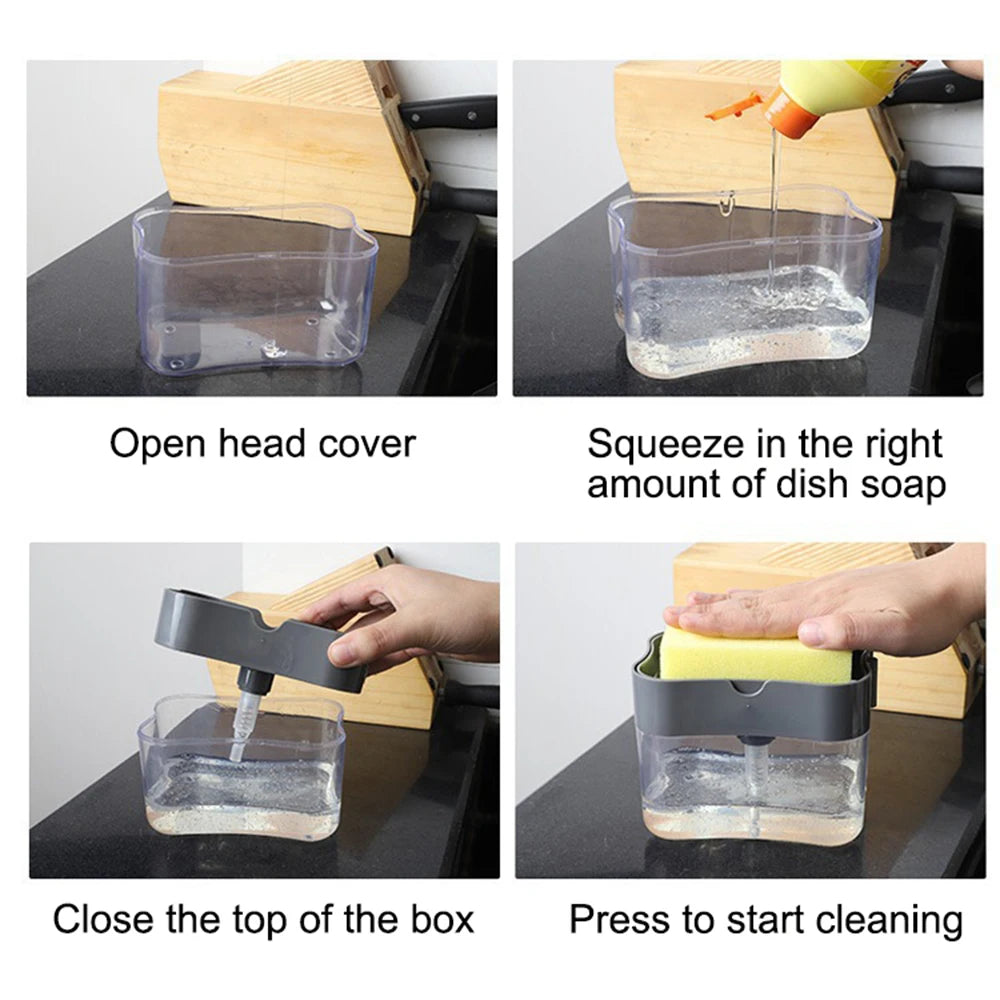 Open head cover

Squeeze in the right amount of dish soap

Close the top of the box

Press to start cleaning